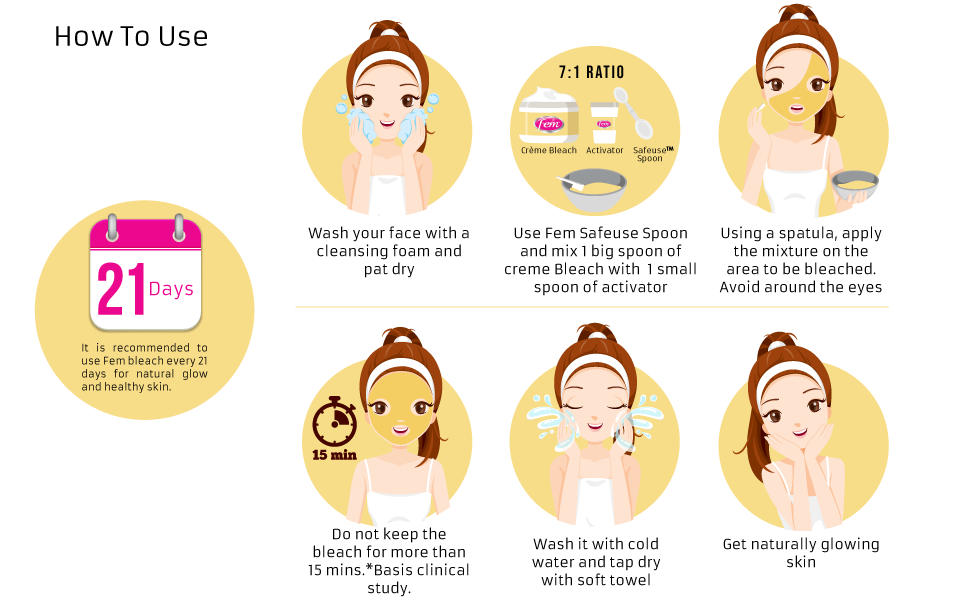 How To Use

21 Days

It is recommended to use Fem bleach every 21 days for natural glow and healthy skin.

Wash your face with a cleansing foam and pat dry

7:1 RATIO

Fem

Crème Bleach

Activator

Safeuse™ Spoon

Use Fem Safeuse Spoon and mix 1 big spoon of creme Bleach with 1 small spoon of activator

Using a spatula, apply the mixture on the area to be bleached. Avoid around the eyes

15 min

Do not keep the bleach for more than 15 mins.*Basis clinical study.

Wash it with cold water and tap dry with soft towel

Get naturally glowing skin